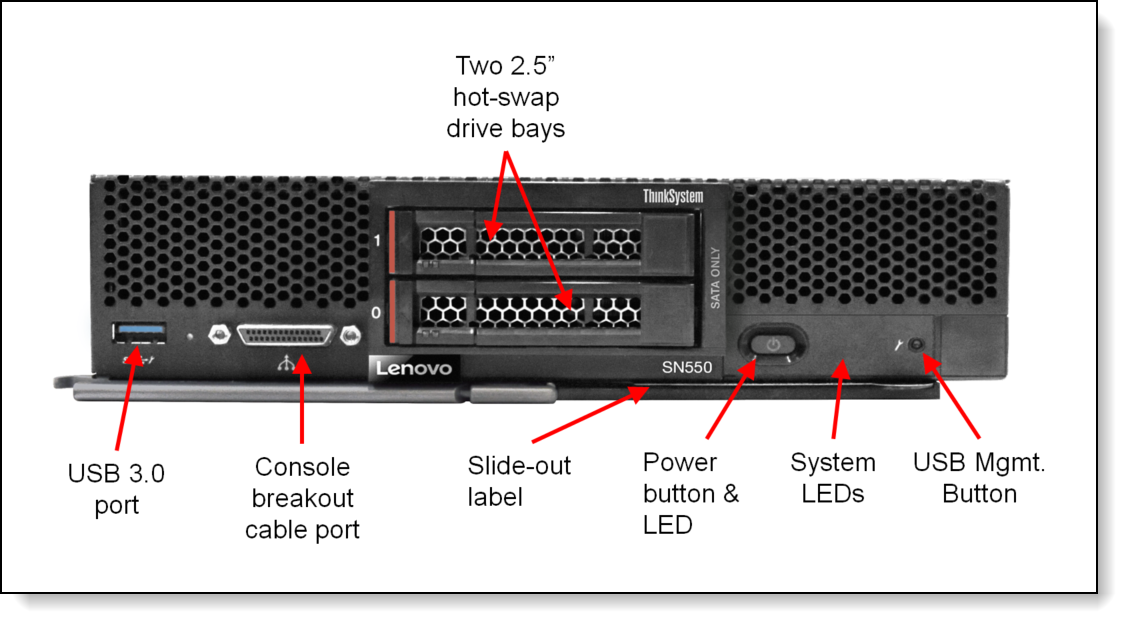 Two 2.5" hot-swap drive bays

ThinkSystem

1

0

SATA ONLY

Lenovo

SN550

USB 3.0 port

Console breakout cable port

Slide-out label

Power button & LED

System LEDs

USB Mgmt. Button